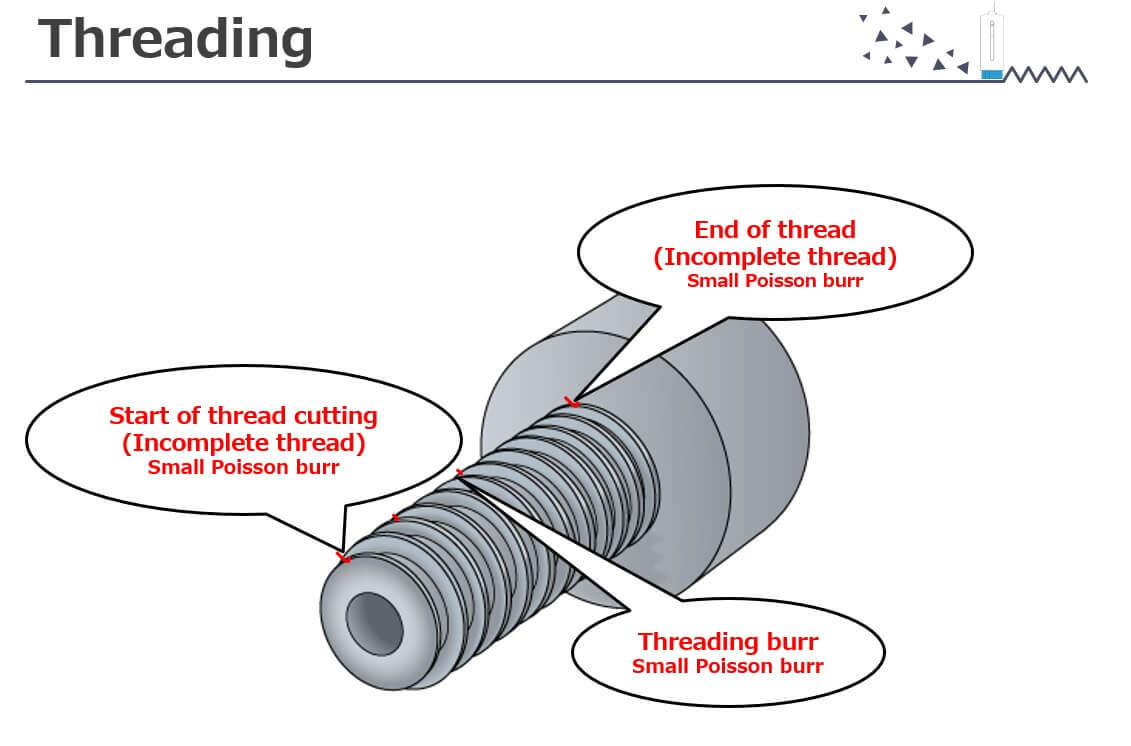 Threading

End of thread
(Incomplete thread)
Small Poisson burr

Start of thread cutting
(Incomplete thread)
Small Poisson burr

Threading burr
Small Poisson burr